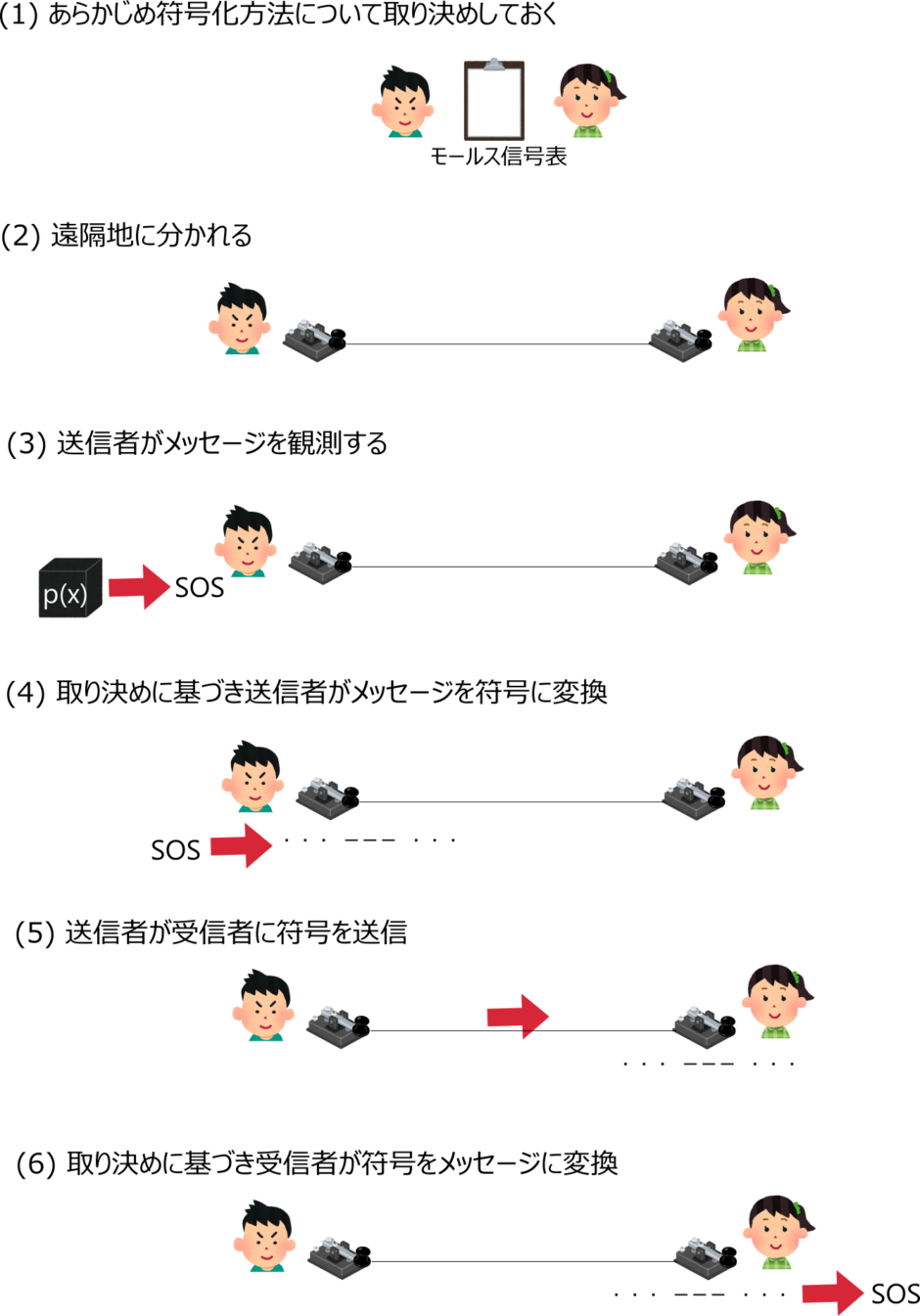 (1) あらかじめ符号化方法について取り決めしておく

モールス信号表

(2) 遠隔地に分かれる

(3) 送信者がメッセージを観測する

p(x)

SOS

(4) 取り決めに基づき送信者がメッセージを符号に変換

SOS

・・・ ーーー ・・・

(5) 送信者が受信者に符号を送信

・・・ ーーー ・・・

(6) 取り決めに基づき受信者が符号をメッセージに変換

・・・ ーーー ・・・

SOS